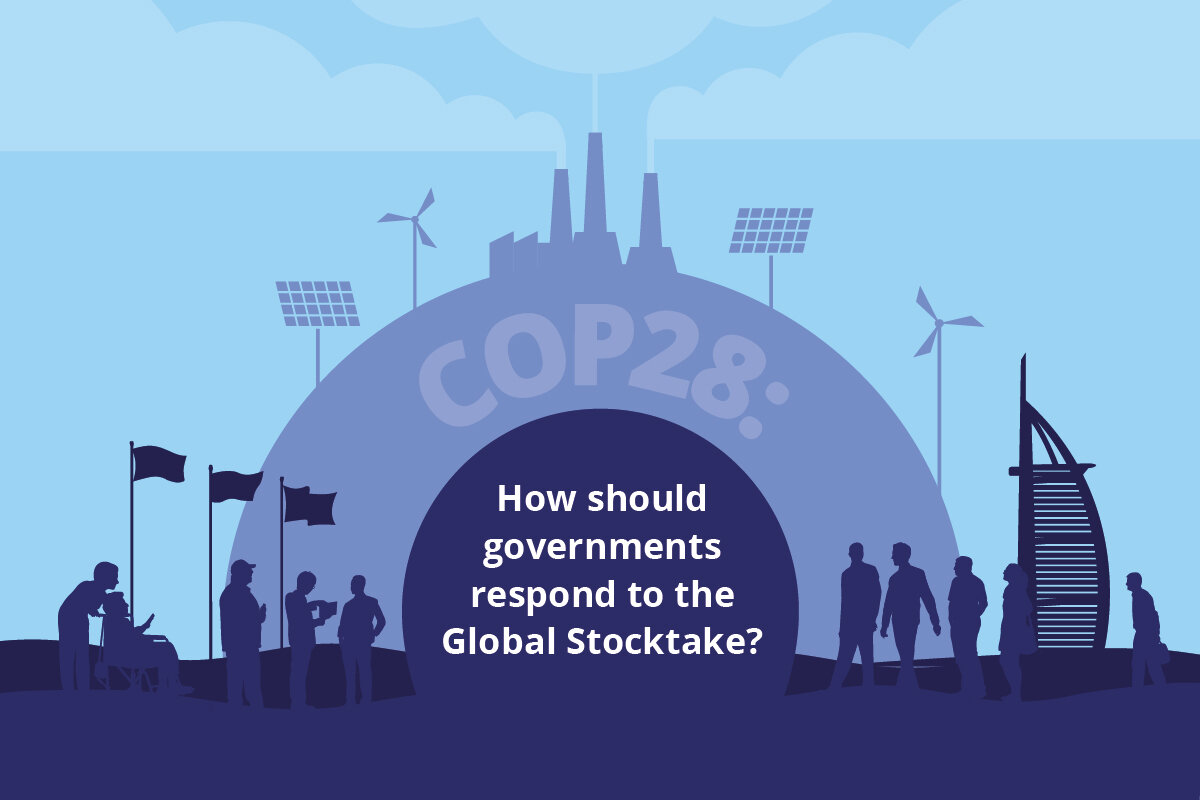 COP28:

How should governments respond to the Global Stocktake?